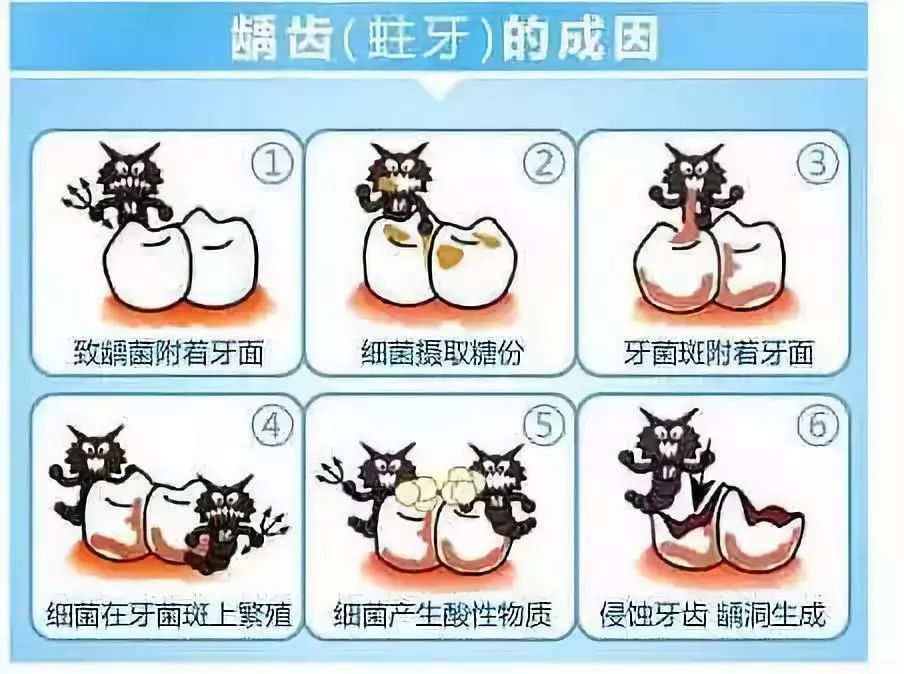 龋齿（蛀牙）的成因

①
致龋菌附着牙面

②
细菌摄取糖份

③
牙菌斑附着牙面

④
细菌在牙菌斑上繁殖

⑤
细菌产生酸性物质

⑥
侵蚀牙齿 龋洞生成